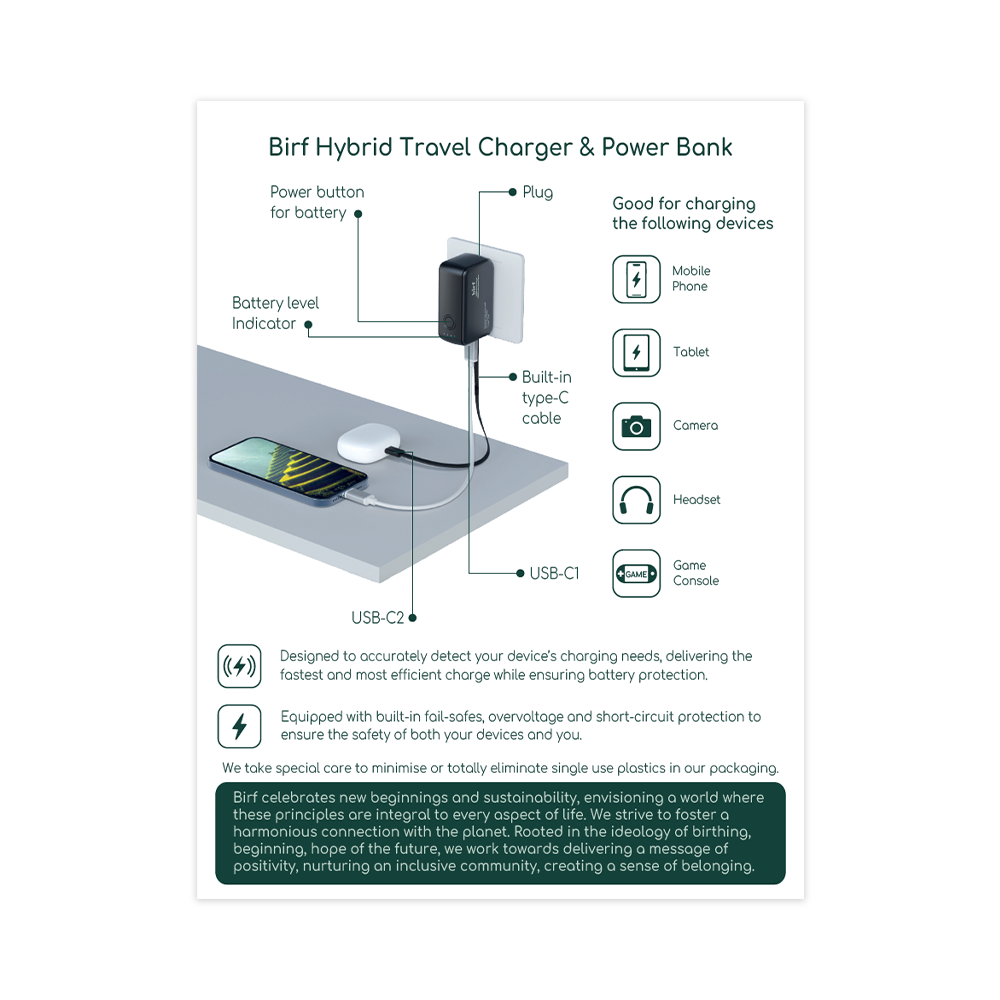 Birf Hybrid Travel Charger & Power Bank

Power button for battery

Plug

Battery level Indicator

Built-in type-C cable

USB-C1

USB-C2

Good for charging the following devices

Mobile Phone

Tablet

Camera

Headset

GAME

Game Console

Designed to accurately detect your device's charging needs, delivering the fastest and most efficient charge while ensuring battery protection.

Equipped with built-in fail-safes, overvoltage and short-circuit protection to ensure the safety of both your devices and you.

We take special care to minimise or totally eliminate single use plastics in our packaging.

Birf celebrates new beginnings and sustainability, envisioning a world where these principles are integral to every aspect of life. We strive to foster a harmonious connection with the planet. Rooted in the ideology of birthing, beginning, hope of the future, we work towards delivering a message of positivity, nurturing an inclusive community, creating a sense of belonging.